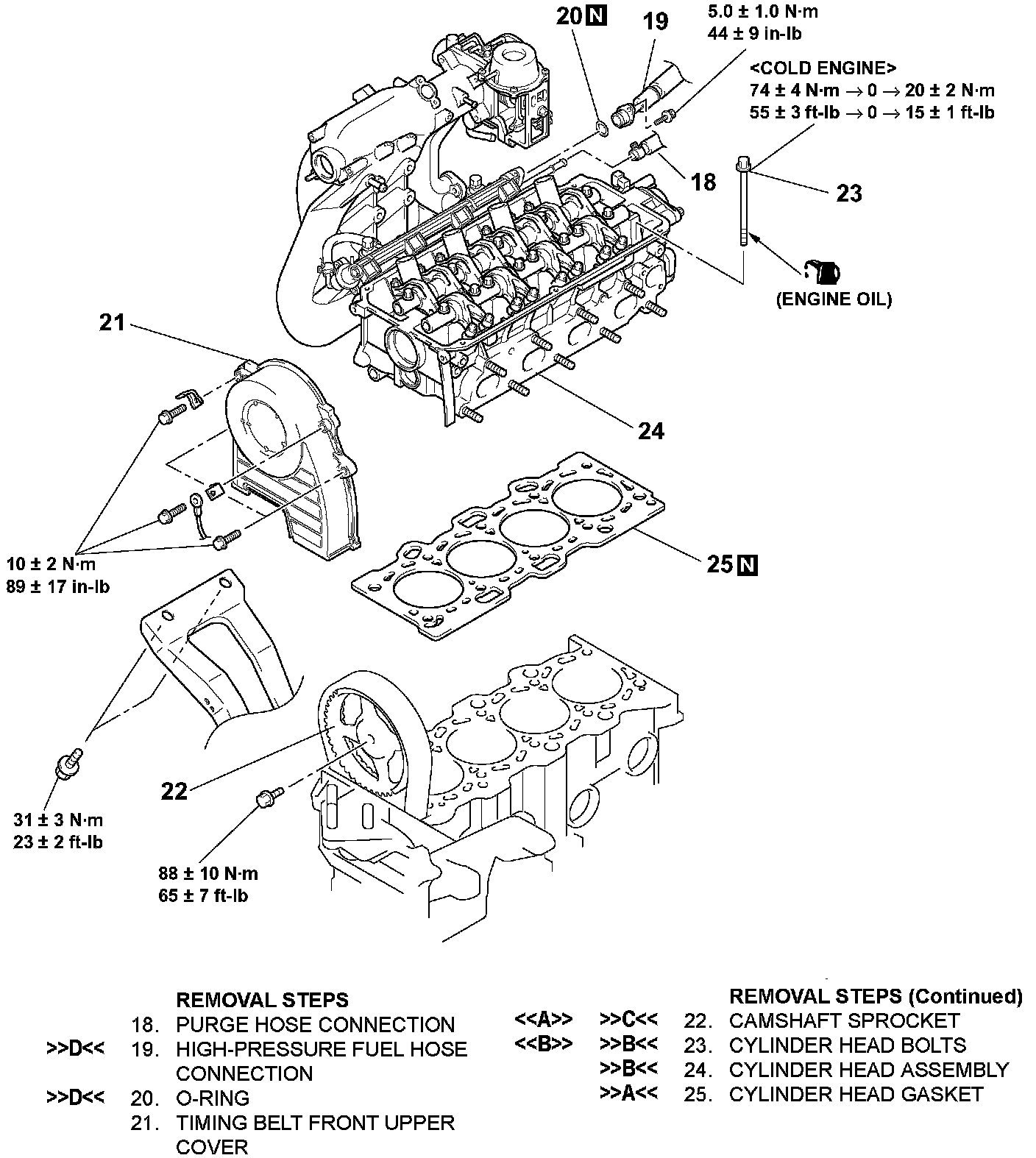 20 N

19

5.0 ± 1.0 N·m
44 ± 9 in-lb

<COLD ENGINE>
74 ± 4 N·m → 0 → 20 ± 2 N·m
55 ± 3 ft-lb → 0 → 15 ± 1 ft-lb

18

23

(ENGINE OIL)

21

24

10 ± 2 N·m
89 ± 17 in-lb

25 N

22

31 ± 3 N·m
23 ± 2 ft-lb

88 ± 10 N·m
65 ± 7 ft-lb

REMOVAL STEPS
18. PURGE HOSE CONNECTION
>>D<< 19. HIGH-PRESSURE FUEL HOSE CONNECTION
>>D<< 20. O-RING
21. TIMING BELT FRONT UPPER COVER

REMOVAL STEPS (Continued)
<<A>> >>C<< 22. CAMSHAFT SPROCKET
<<B>> >>B<< 23. CYLINDER HEAD BOLTS
>>B<< 24. CYLINDER HEAD ASSEMBLY
>>A<< 25. CYLINDER HEAD GASKET