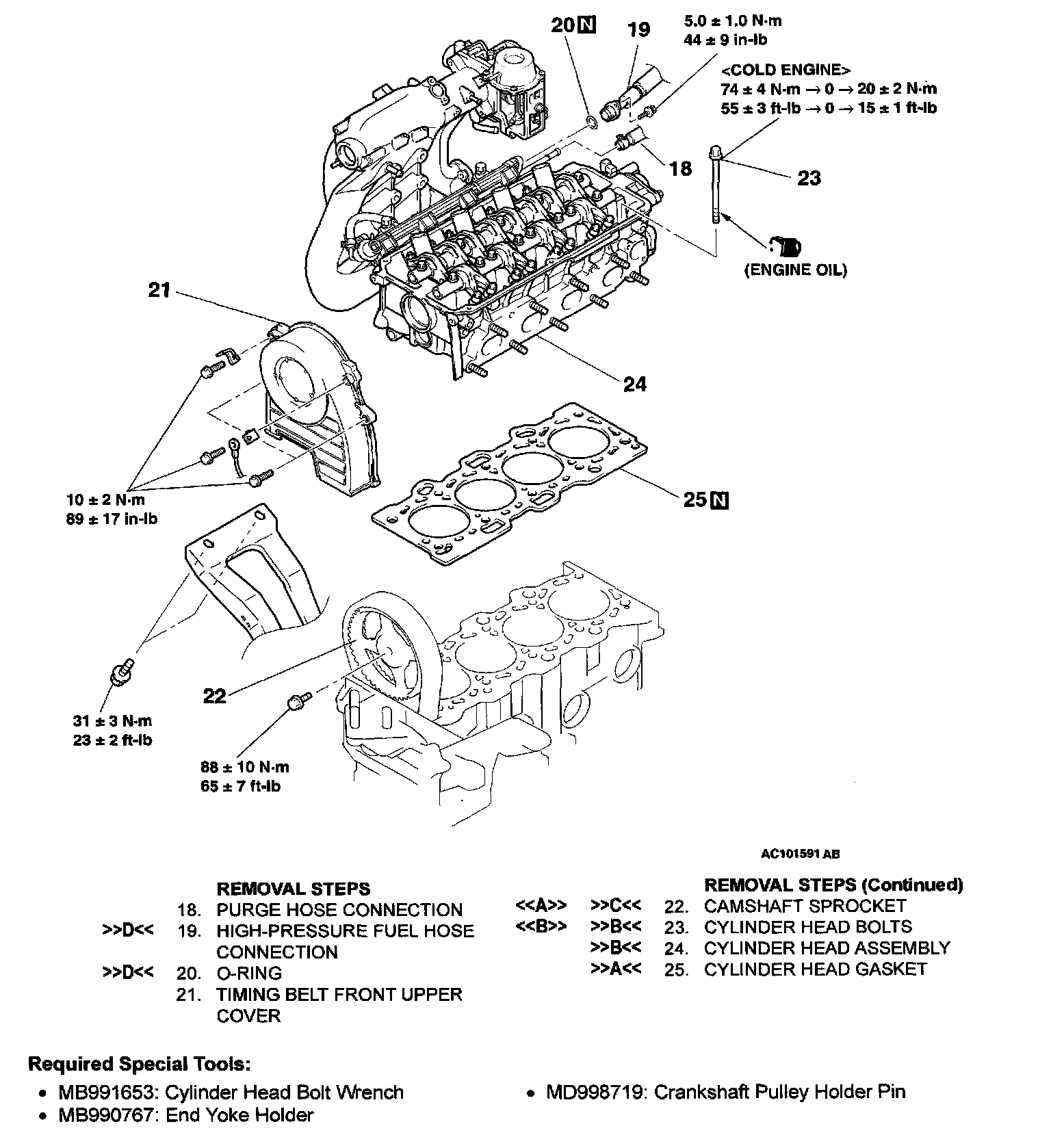 20 N

19

5.0 ± 1.0 N·m
44 ± 9 in-lb

<COLD ENGINE>
74 ± 4 N·m → 0 → 20 ± 2 N·m
55 ± 3 ft-lb → 0 → 15 ± 1 ft-lb

18

23

(ENGINE OIL)

21

24

10 ± 2 N·m
89 ± 17 in-lb

25 N

22

31 ± 3 N·m
23 ± 2 ft-lb

88 ± 10 N·m
65 ± 7 ft-lb

AC101591 AB

REMOVAL STEPS
18. PURGE HOSE CONNECTION
>>D<< 19. HIGH-PRESSURE FUEL HOSE CONNECTION
>>D<< 20. O-RING
21. TIMING BELT FRONT UPPER COVER

REMOVAL STEPS (Continued)
<<A>> >>C<< 22. CAMSHAFT SPROCKET
<<B>> >>B<< 23. CYLINDER HEAD BOLTS
>>B<< 24. CYLINDER HEAD ASSEMBLY
>>A<< 25. CYLINDER HEAD GASKET

Required Special Tools:
• MB991653: Cylinder Head Bolt Wrench
• MB990767: End Yoke Holder
• MD998719: Crankshaft Pulley Holder Pin