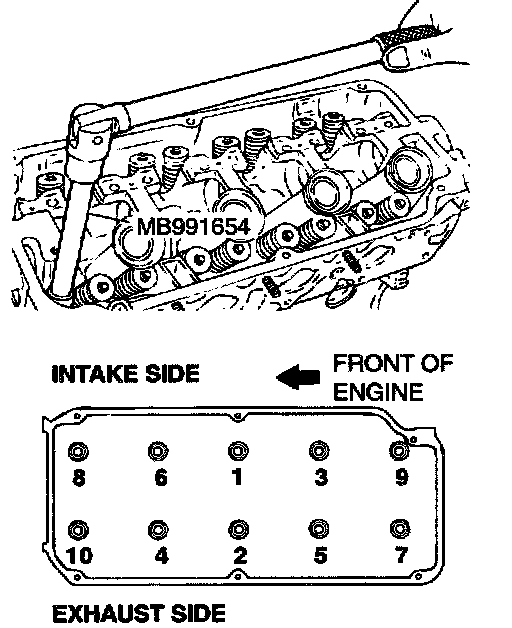 MB991654

INTAKE SIDE

FRONT OF ENGINE

8 6 1 3 9

10 4 2 5 7

EXHAUST SIDE