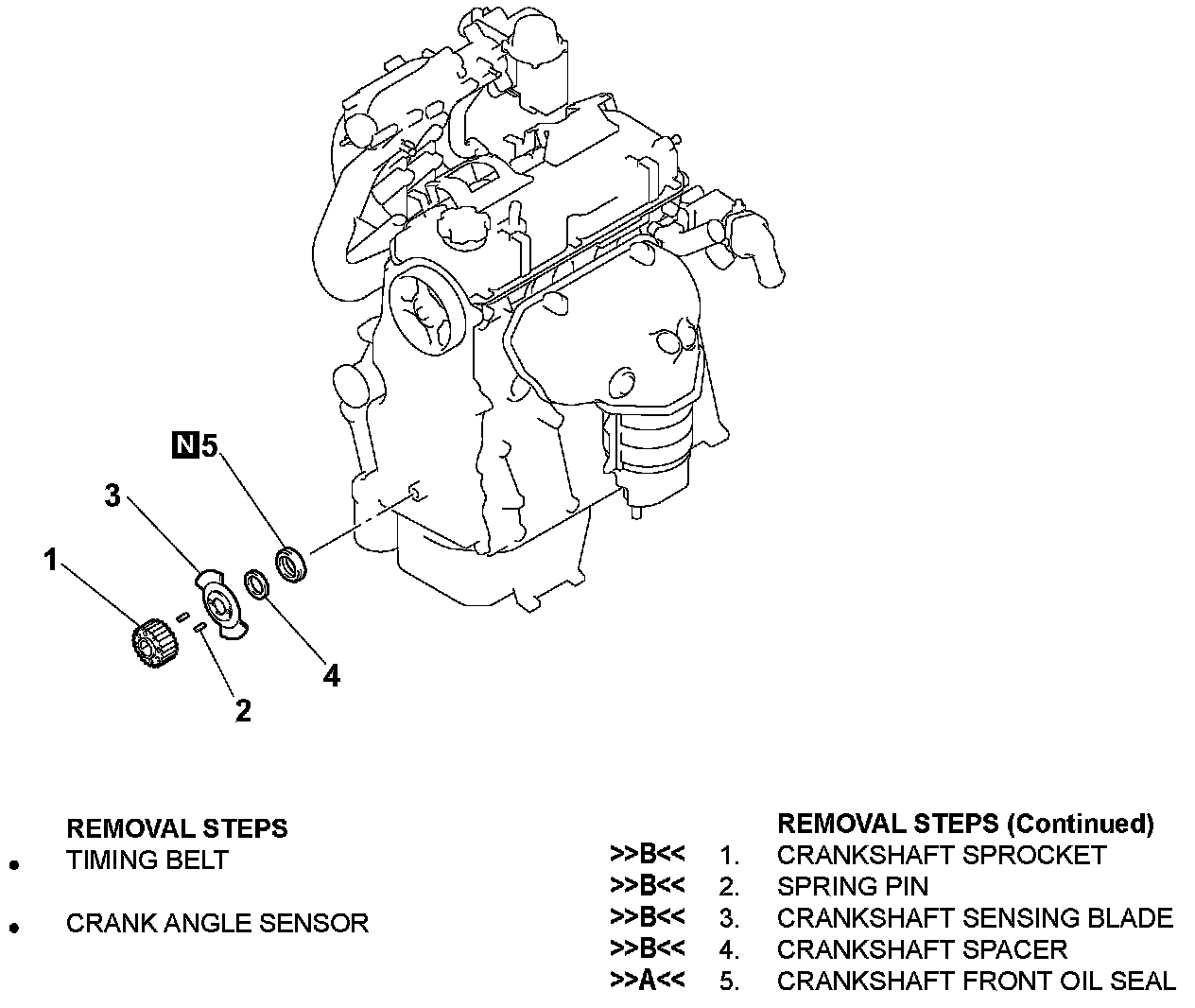 N 5

3

1

4

2

REMOVAL STEPS
• TIMING BELT
• CRANK ANGLE SENSOR

REMOVAL STEPS (Continued)
>>B<< 1. CRANKSHAFT SPROCKET
>>B<< 2. SPRING PIN
>>B<< 3. CRANKSHAFT SENSING BLADE
>>B<< 4. CRANKSHAFT SPACER
>>A<< 5. CRANKSHAFT FRONT OIL SEAL