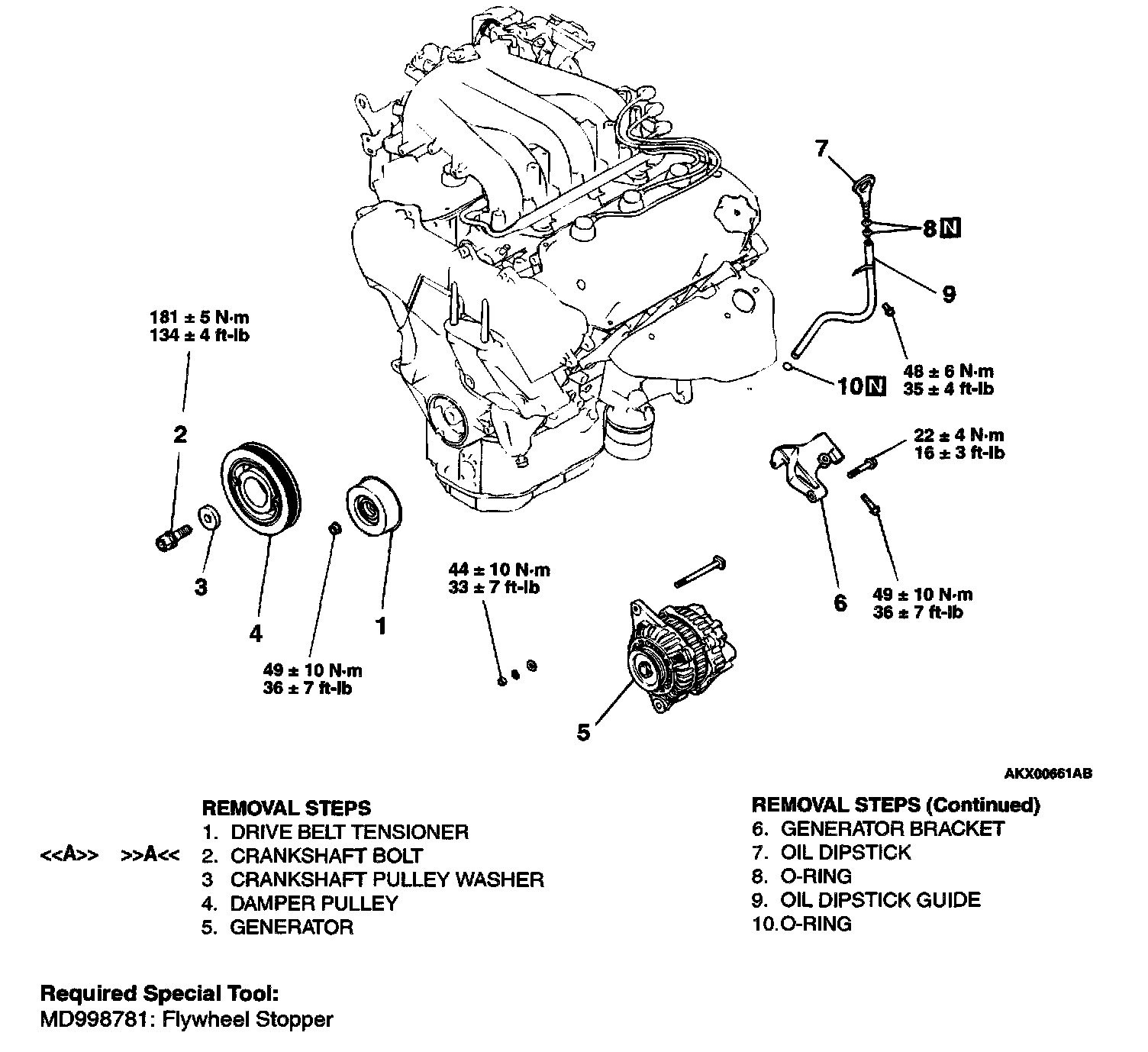 7

8 N

9

181 ± 5 N·m
134 ± 4 ft-lb

48 ± 6 N·m
35 ± 4 ft-lb

10 N

22 ± 4 N·m
16 ± 3 ft-lb

2

3

4

1

44 ± 10 N·m
33 ± 7 ft-lb

6

49 ± 10 N·m
36 ± 7 ft-lb

49 ± 10 N·m
36 ± 7 ft-lb

5

AKX00661AB

REMOVAL STEPS
1. DRIVE BELT TENSIONER
<<A>> >>A<< 2. CRANKSHAFT BOLT
3 CRANKSHAFT PULLEY WASHER
4. DAMPER PULLEY
5. GENERATOR

REMOVAL STEPS (Continued)
6. GENERATOR BRACKET
7. OIL DIPSTICK
8. O-RING
9. OIL DIPSTICK GUIDE
10.O-RING

Required Special Tool:
MD998781: Flywheel Stopper