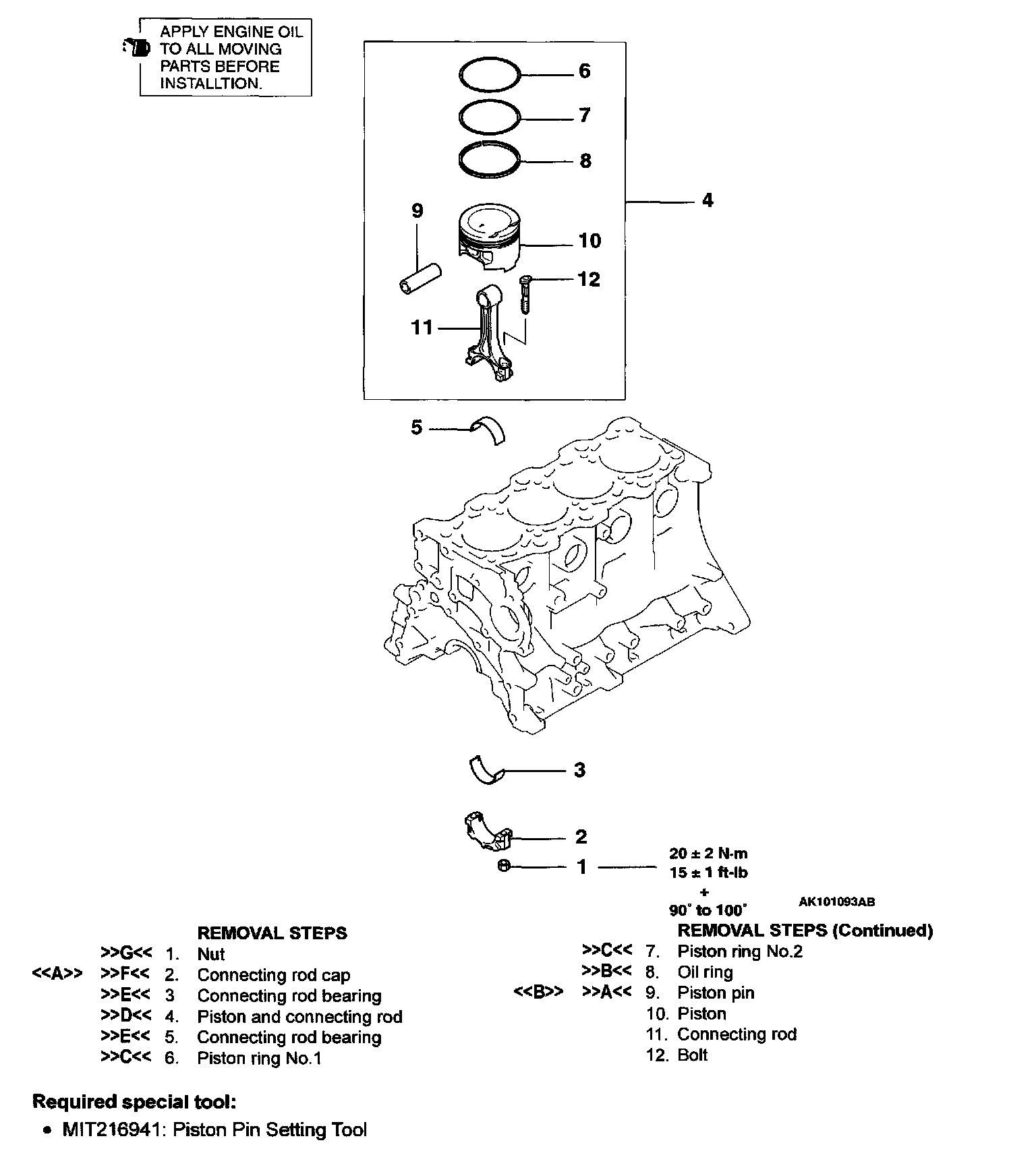 APPLY ENGINE OIL TO ALL MOVING PARTS BEFORE INSTALLTION.

6
7
8
4
9
10
12
11
5
3
2
1

20 ± 2 N·m
15 ± 1 ft-lb
+
90° to 100°

AK101093AB

REMOVAL STEPS
>>G<< 1. Nut
<<A>> >>F<< 2. Connecting rod cap
>>E<< 3 Connecting rod bearing
>>D<< 4. Piston and connecting rod
>>E<< 5. Connecting rod bearing
>>C<< 6. Piston ring No.1

REMOVAL STEPS (Continued)
>>C<< 7. Piston ring No.2
>>B<< 8. Oil ring
<<B>> >>A<< 9. Piston pin
10. Piston
11. Connecting rod
12. Bolt

Required special tool:
• MIT216941: Piston Pin Setting Tool