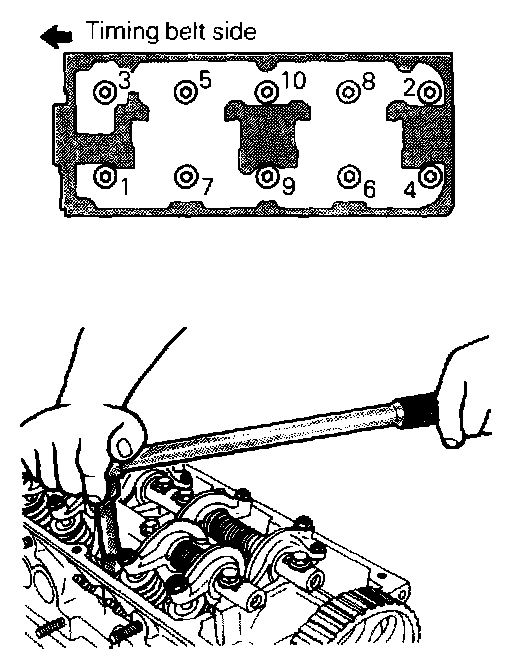 Timing belt side

3 5 10 8 2

1 7 9 6 4