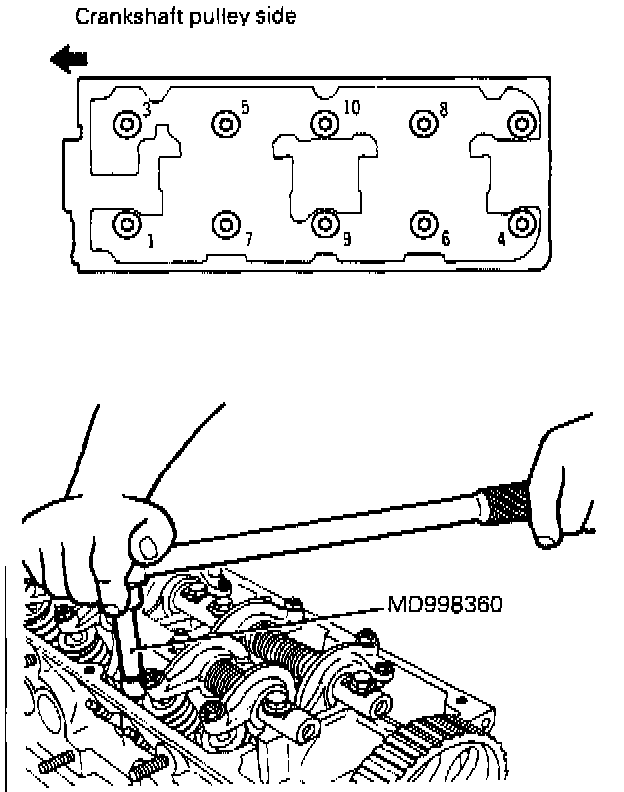 Crankshaft pulley side

3
5
10
8
1
7
9
6
4

MD998360