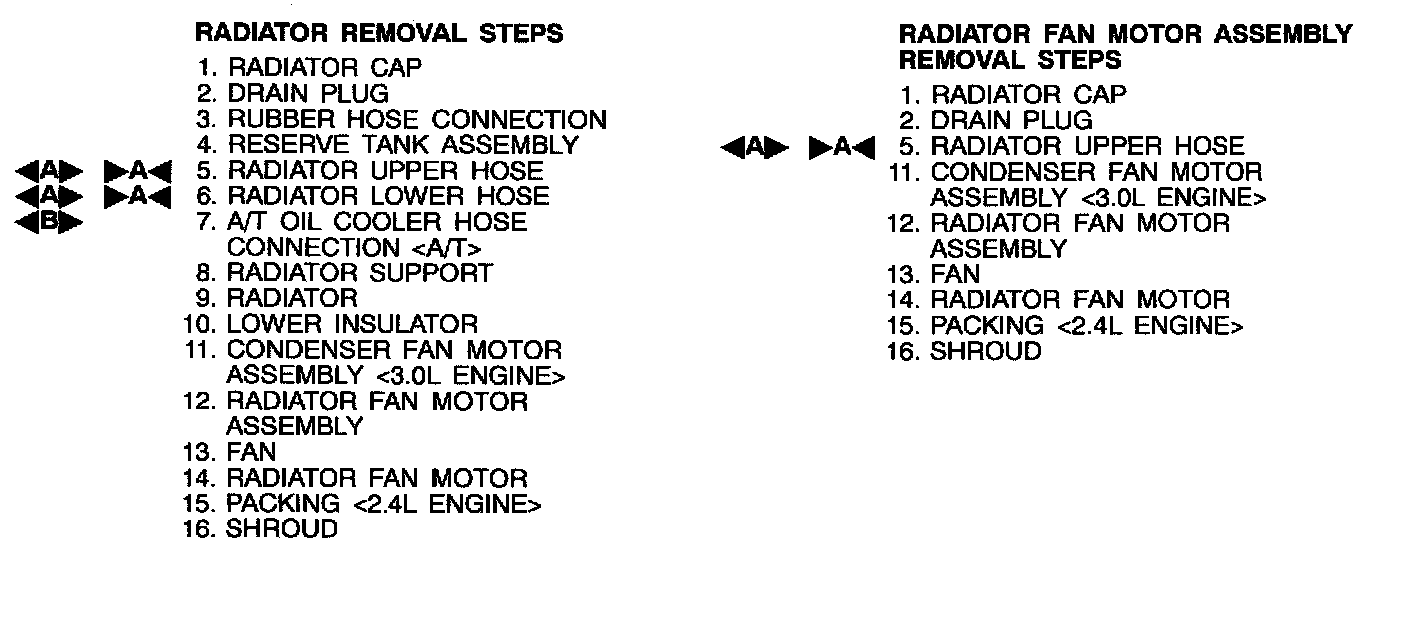 RADIATOR REMOVAL STEPS
1. RADIATOR CAP
2. DRAIN PLUG
3. RUBBER HOSE CONNECTION
4. RESERVE TANK ASSEMBLY
◀A▶ ▶A◀ 5. RADIATOR UPPER HOSE
◀A▶ ▶A◀ 6. RADIATOR LOWER HOSE
◀B▶ 7. A/T OIL COOLER HOSE CONNECTION <A/T>
8. RADIATOR SUPPORT
9. RADIATOR
10. LOWER INSULATOR
11. CONDENSER FAN MOTOR ASSEMBLY <3.0L ENGINE>
12. RADIATOR FAN MOTOR ASSEMBLY
13. FAN
14. RADIATOR FAN MOTOR
15. PACKING <2.4L ENGINE>
16. SHROUD

RADIATOR FAN MOTOR ASSEMBLY REMOVAL STEPS
1. RADIATOR CAP
2. DRAIN PLUG
◀A▶ ▶A◀ 5. RADIATOR UPPER HOSE
11. CONDENSER FAN MOTOR ASSEMBLY <3.0L ENGINE>
12. RADIATOR FAN MOTOR ASSEMBLY
13. FAN
14. RADIATOR FAN MOTOR
15. PACKING <2.4L ENGINE>
16. SHROUD