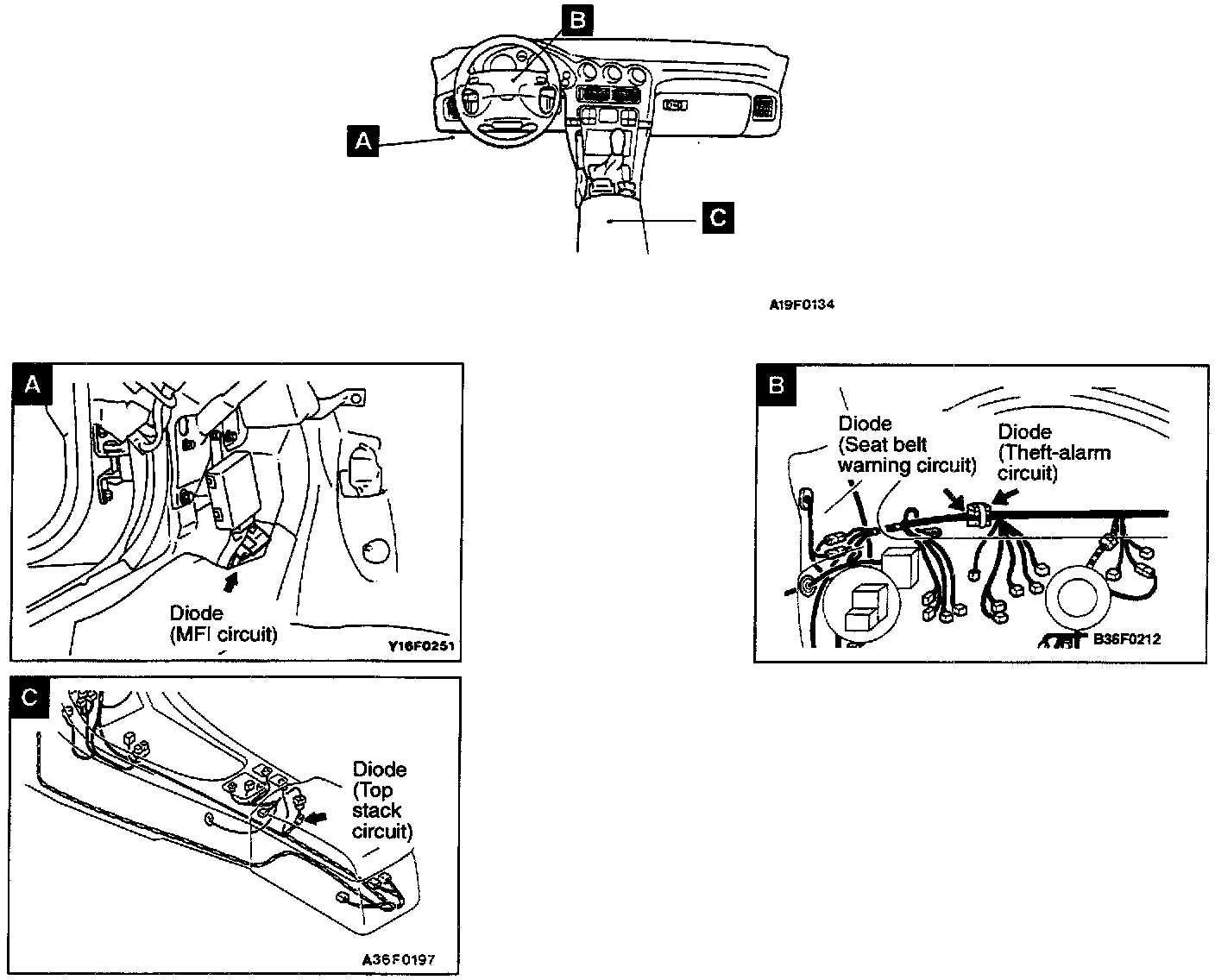 B
A
C
A19F0134

A
Diode (MFI circuit)
Y16F0251

B
Diode (Seat belt warning circuit)
Diode (Theft-alarm circuit)
B36F0212

C
Diode (Top stack circuit)
A36F0197