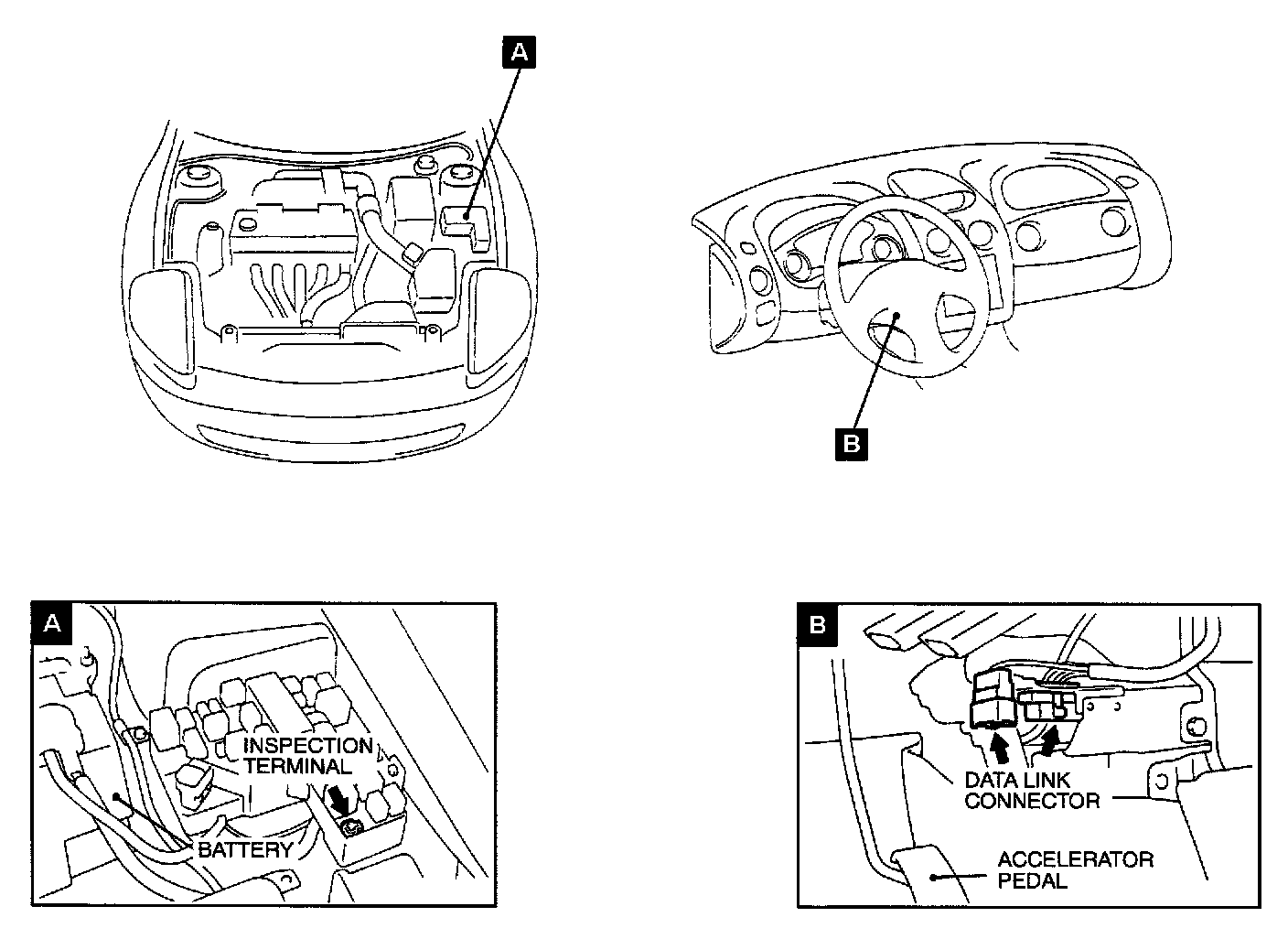 A

B

A

INSPECTION TERMINAL

BATTERY

B

DATA LINK CONNECTOR

ACCELERATOR PEDAL