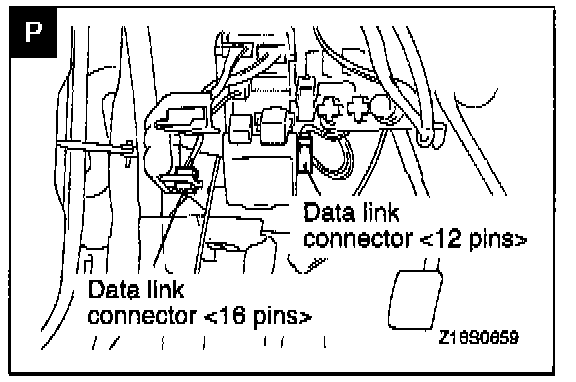 P

Data link connector <12 pins>

Data link connector <16 pins>

Z16S0659