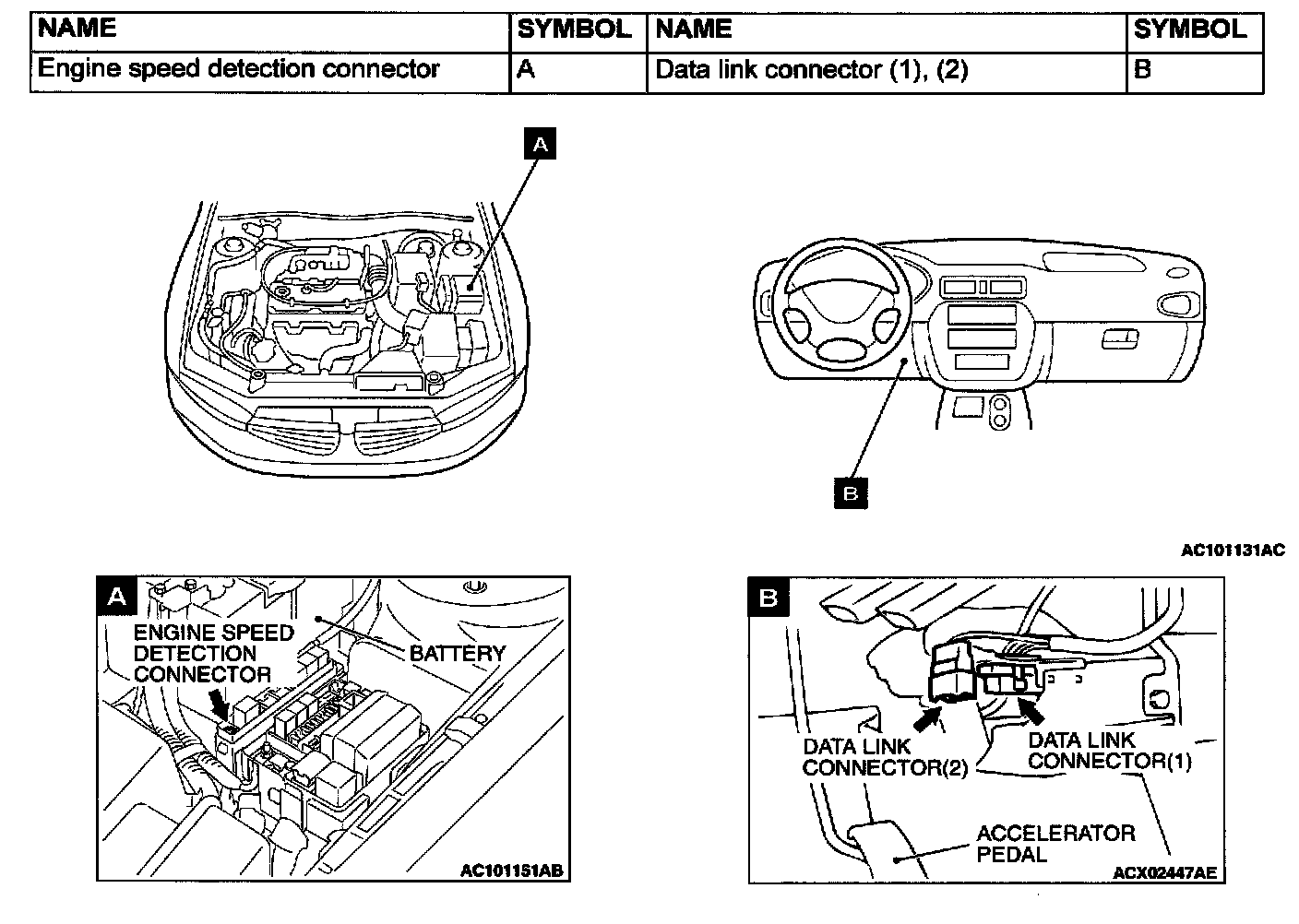 | NAME | SYMBOL | NAME | SYMBOL |
|---|---|---|---|
| Engine speed detection connector | A | Data link connector (1), (2) | B |

A

B

AC101131AC

A

ENGINE SPEED DETECTION CONNECTOR

BATTERY

AC101151AB

B

DATA LINK CONNECTOR(2)

DATA LINK CONNECTOR(1)

ACCELERATOR PEDAL

ACX02447AE