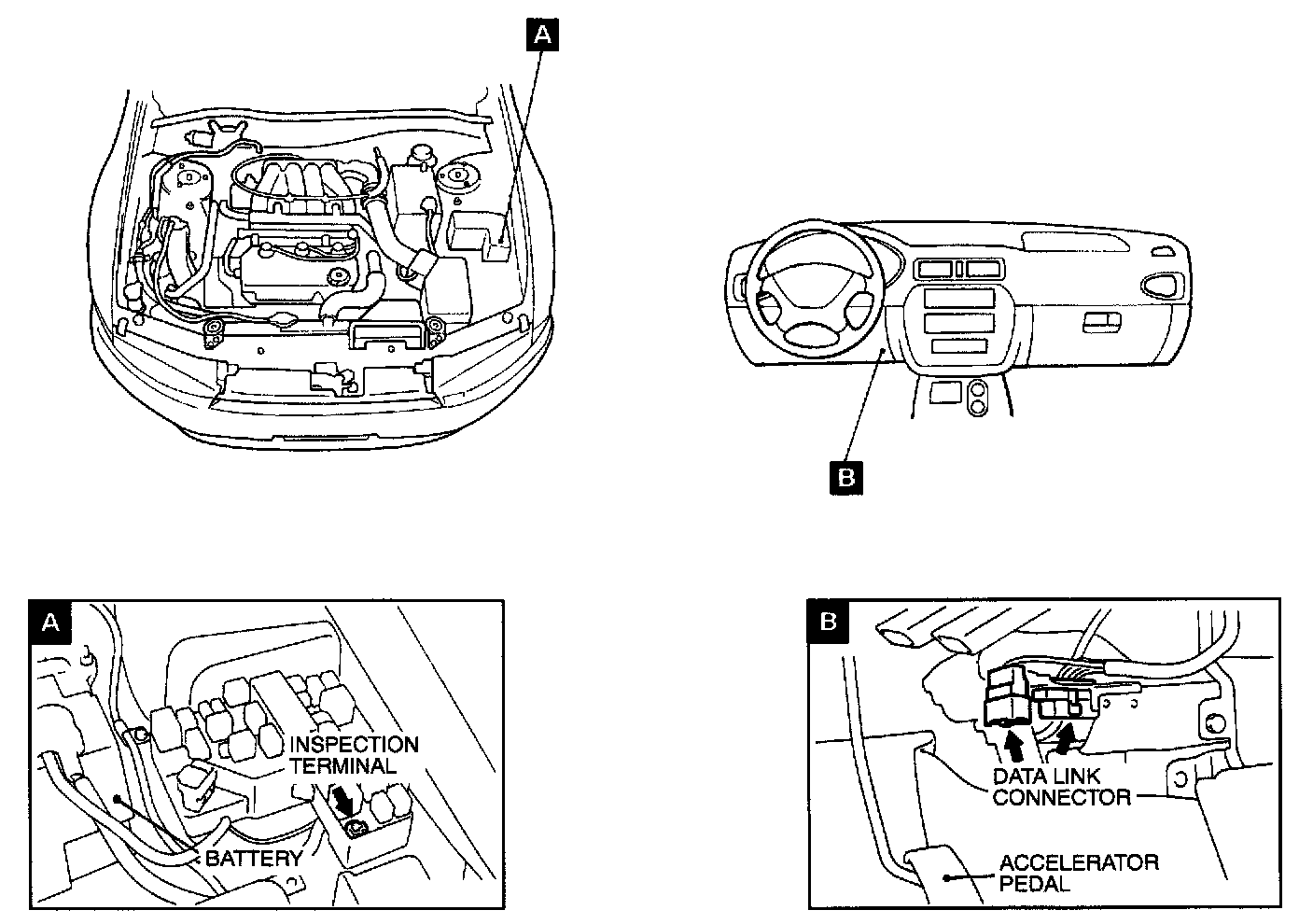 A

B

A

INSPECTION TERMINAL

BATTERY

B

DATA LINK CONNECTOR

ACCELERATOR PEDAL