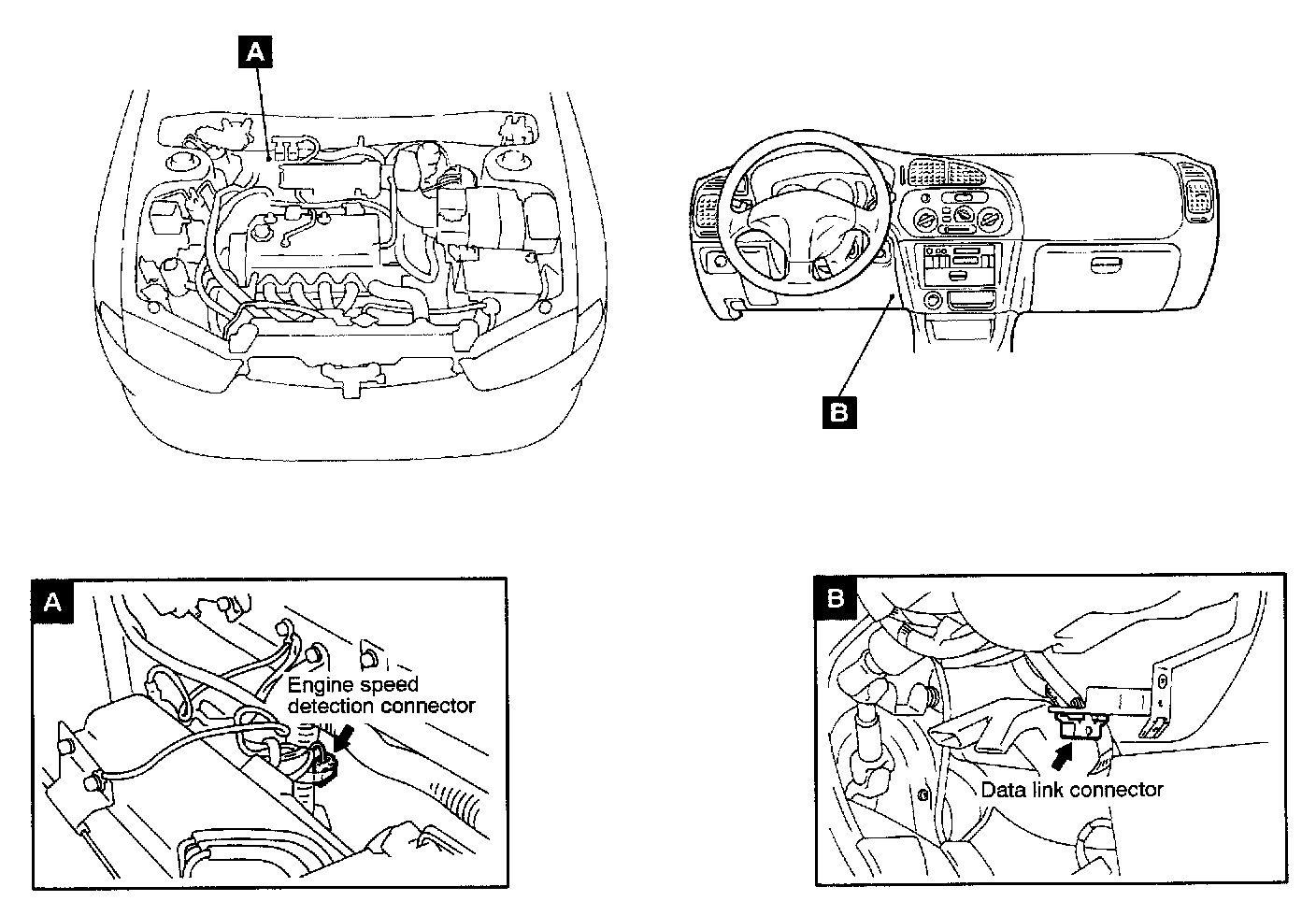 A

B

A

Engine speed detection connector

B

Data link connector