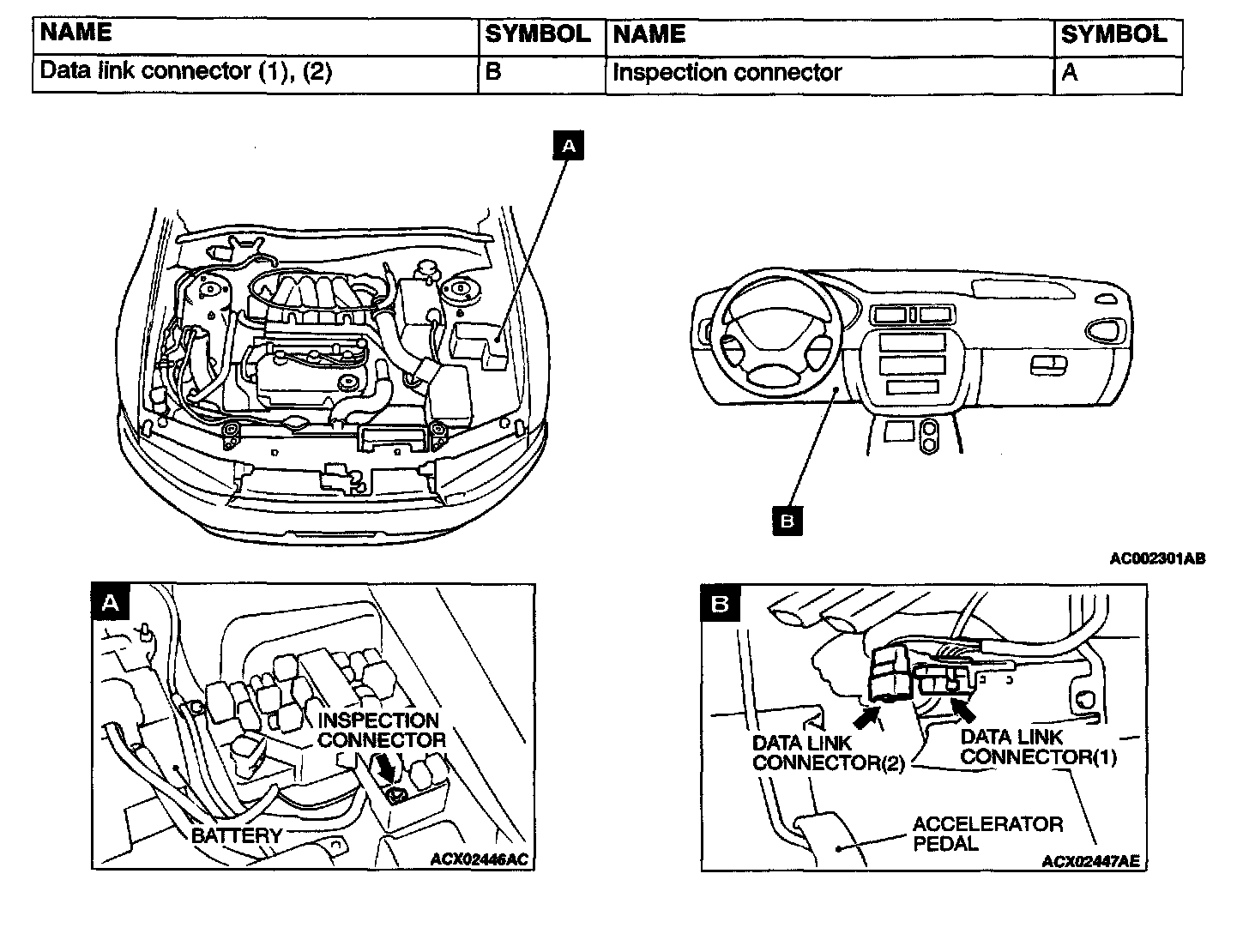 | NAME | SYMBOL | NAME | SYMBOL |
|---|---|---|---|
| Data link connector (1), (2) | B | Inspection connector | A |

A

B

AC002301AB

A

INSPECTION CONNECTOR

BATTERY

ACX02446AC

B

DATA LINK CONNECTOR(2)

DATA LINK CONNECTOR(1)

ACCELERATOR PEDAL

ACX02447AE