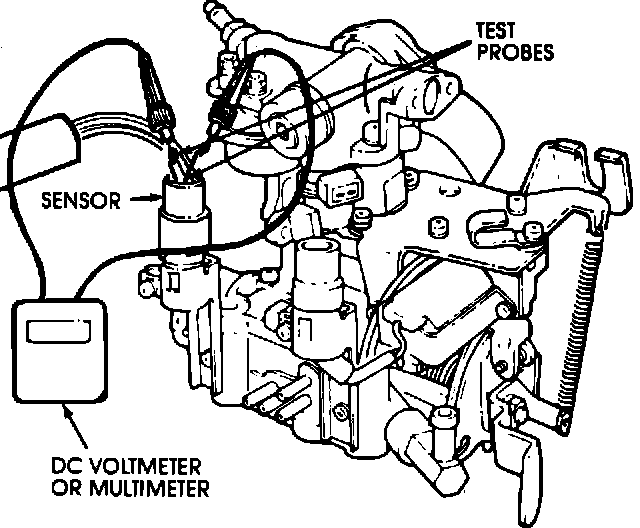 TEST PROBES

SENSOR

DC VOLTMETER OR MULTIMETER