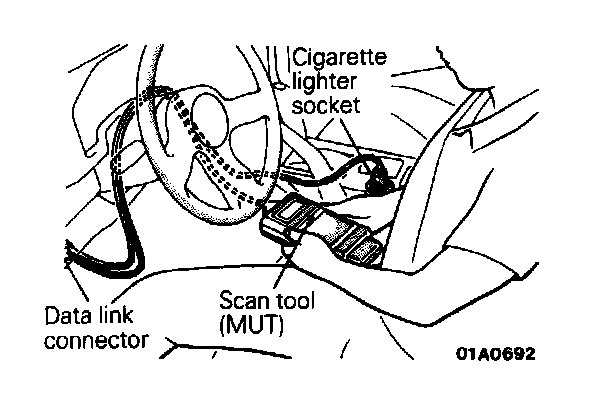 Cigarette lighter socket

Data link connector

Scan tool (MUT)

01A0692