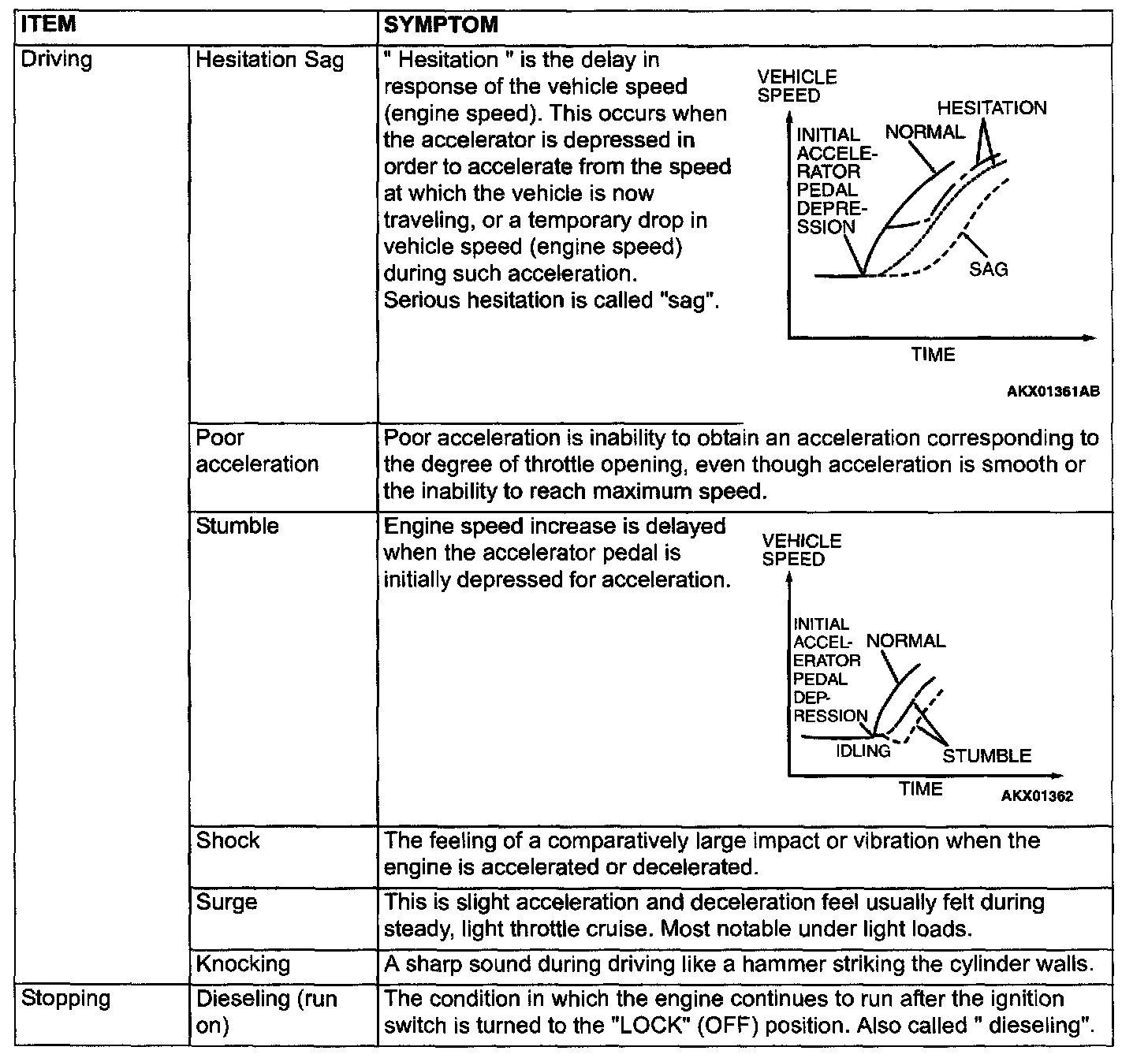 | ITEM | | SYMPTOM |
|---|---|---|
| Driving | Hesitation Sag | " Hesitation " is the delay in response of the vehicle speed (engine speed). This occurs when the accelerator is depressed in order to accelerate from the speed at which the vehicle is now traveling, or a temporary drop in vehicle speed (engine speed) during such acceleration. Serious hesitation is called "sag". VEHICLE SPEED INITIAL ACCELERATOR PEDAL DEPRESSION NORMAL HESITATION SAG TIME AKX01361AB |
| | Poor acceleration | Poor acceleration is inability to obtain an acceleration corresponding to the degree of throttle opening, even though acceleration is smooth or the inability to reach maximum speed. |
| | Stumble | Engine speed increase is delayed when the accelerator pedal is initially depressed for acceleration. VEHICLE SPEED INITIAL ACCELERATOR PEDAL DEPRESSION NORMAL IDLING STUMBLE TIME AKX01362 |
| | Shock | The feeling of a comparatively large impact or vibration when the engine is accelerated or decelerated. |
| | Surge | This is slight acceleration and deceleration feel usually felt during steady, light throttle cruise. Most notable under light loads. |
| | Knocking | A sharp sound during driving like a hammer striking the cylinder walls. |
| Stopping | Dieseling (run on) | The condition in which the engine continues to run after the ignition switch is turned to the "LOCK" (OFF) position. Also called " dieseling". |