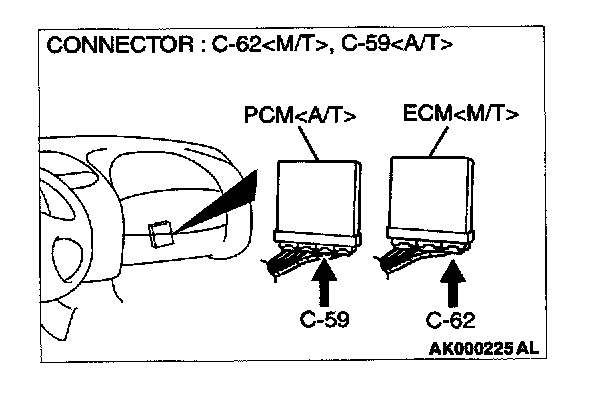 CONNECTOR : C-62<M/T>, C-59<A/T>

PCM<A/T>

ECM<M/T>

C-59

C-62

AK000225 AL