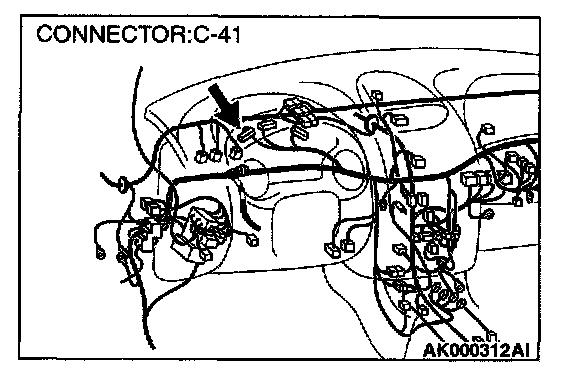 CONNECTOR:C-41

AK000312AI