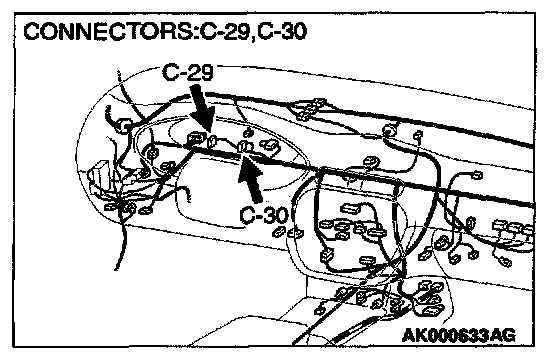 CONNECTORS:C-29,C-30

C-29

C-30

AK000633AG