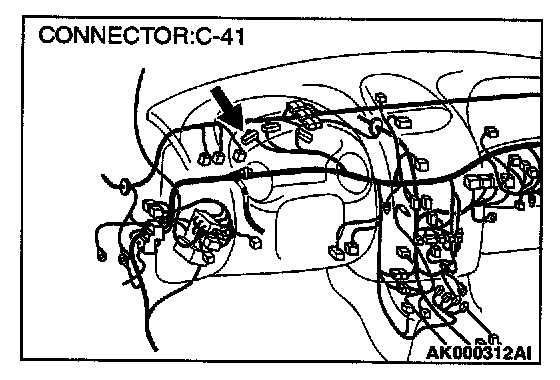 CONNECTOR:C-41

AK000312AI