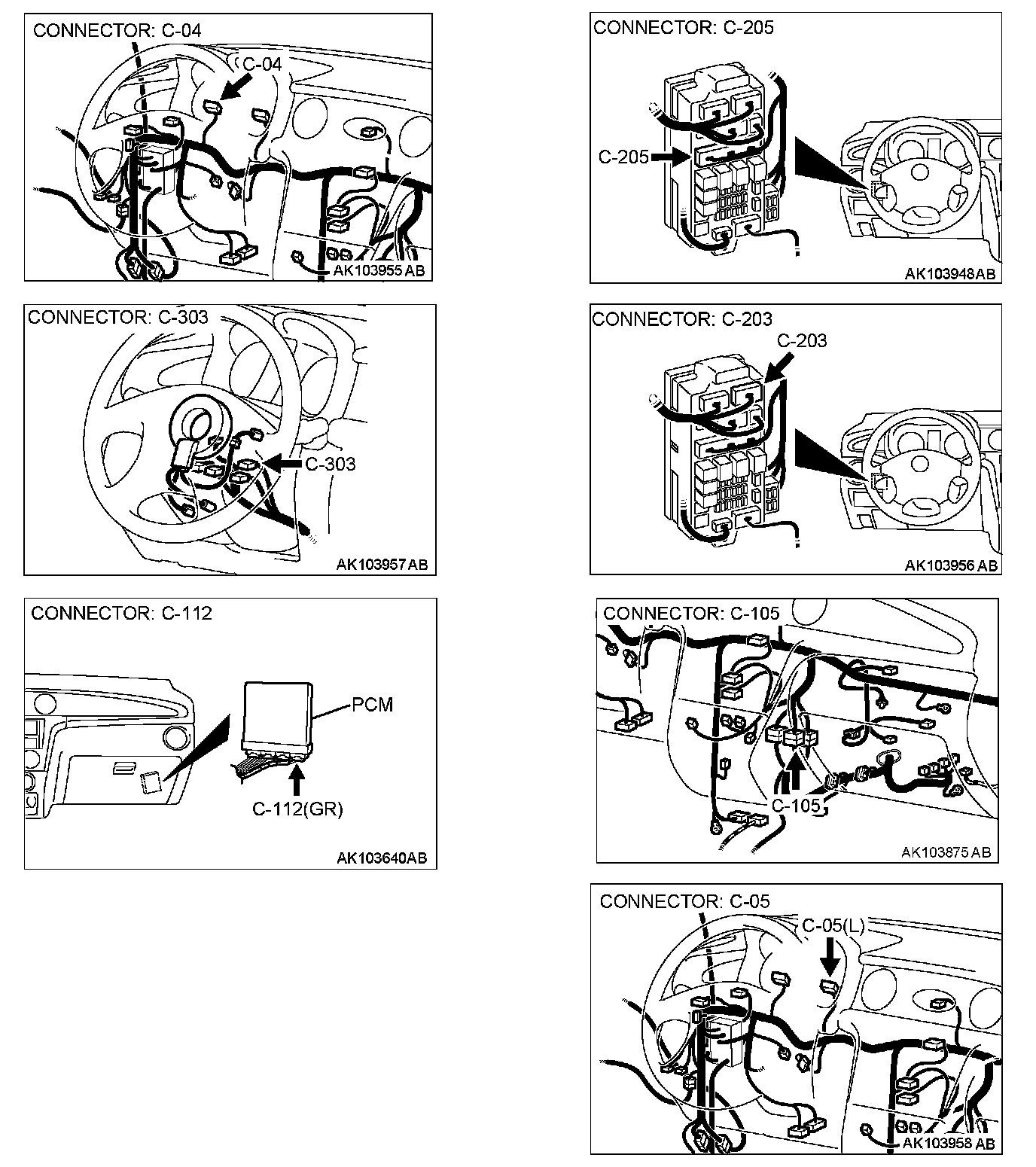 CONNECTOR: C-04
C-04
AK103955 AB

CONNECTOR: C-303
C-303
AK103957 AB

CONNECTOR: C-112
PCM
C-112(GR)
AK103640AB

CONNECTOR: C-205
C-205
AK103948AB

CONNECTOR: C-203
C-203
AK103956 AB

CONNECTOR: C-105
C-105
AK103875 AB

CONNECTOR: C-05
C-05(L)
AK103958 AB