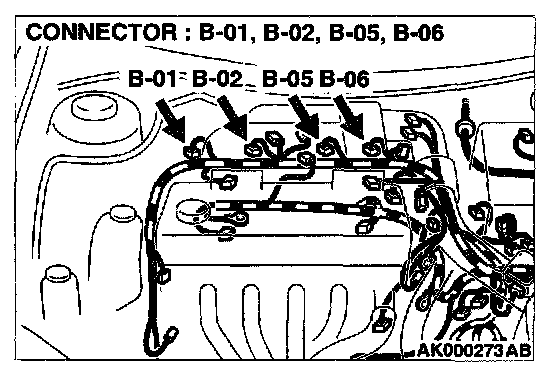 CONNECTOR : B-01, B-02, B-05, B-06

B-01 B-02 B-05 B-06

AK000273AB