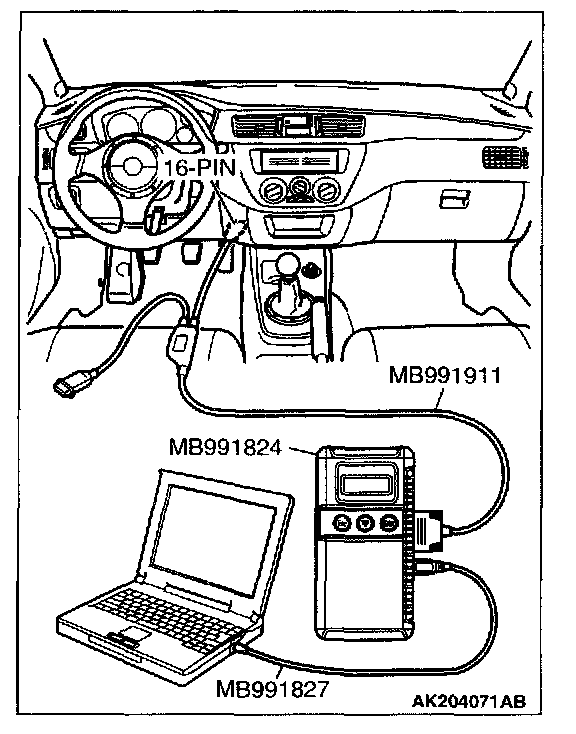 16-PIN

MB991911

MB991824

MB991827

AK204071AB