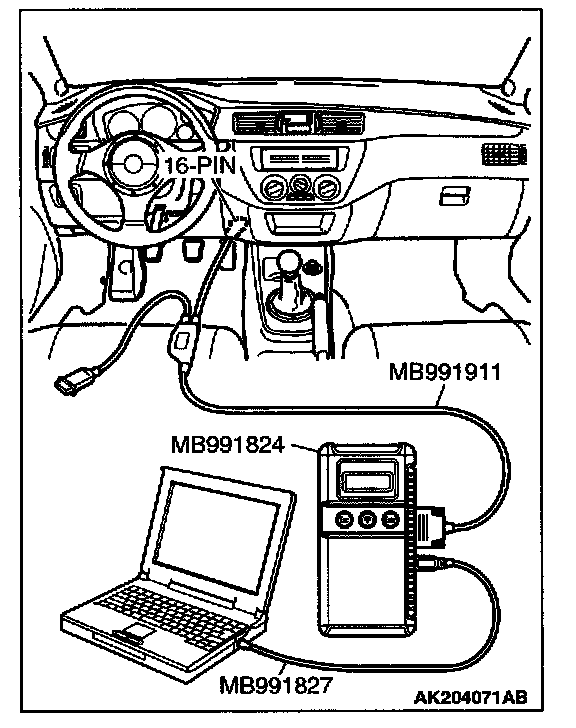 16-PIN

MB991911

MB991824

MB991827

AK204071AB