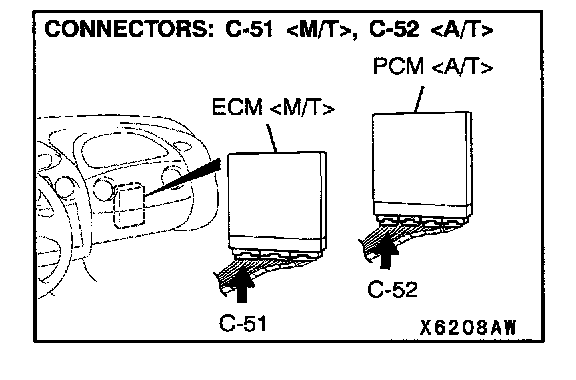 CONNECTORS: C-51 <M/T>, C-52 <A/T>

PCM <A/T>

ECM <M/T>

C-52

C-51

X6208AW