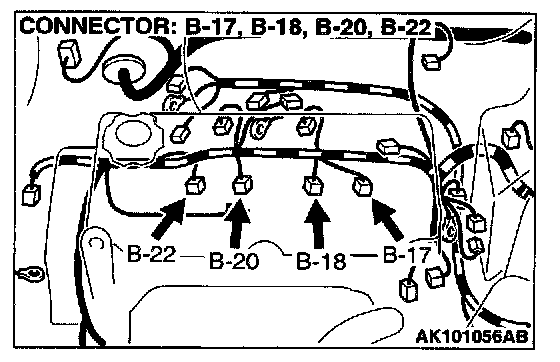 CONNECTOR: B-17, B-18, B-20, B-22

B-22
B-20
B-18
B-17

AK101056AB