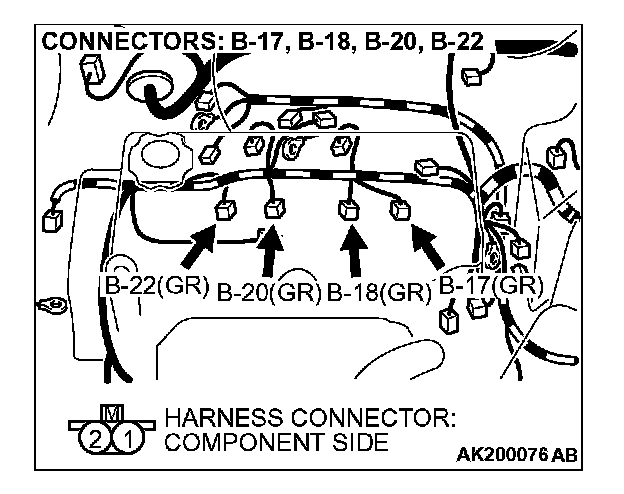 CONNECTORS: B-17, B-18, B-20, B-22

B-22(GR) B-20(GR) B-18(GR) B-17(GR)

M
2 1
HARNESS CONNECTOR:
COMPONENT SIDE

AK200076 AB