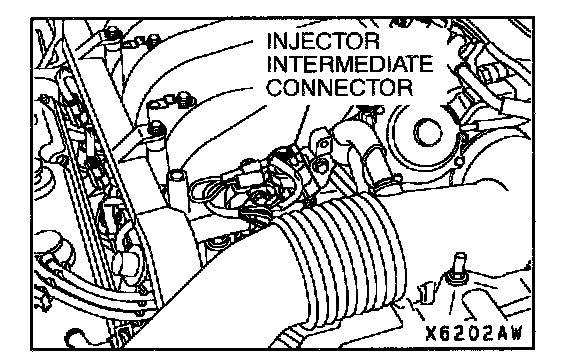 INJECTOR
INTERMEDIATE
CONNECTOR

X6202AW