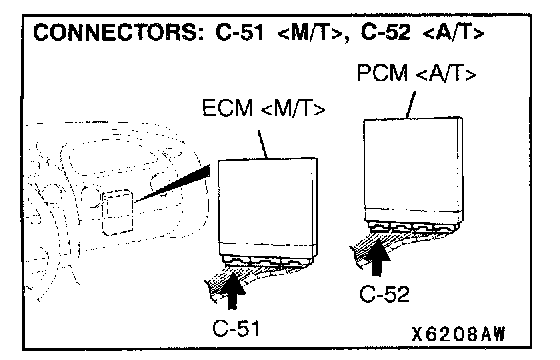 CONNECTORS: C-51 <M/T>, C-52 <A/T>

PCM <A/T>

ECM <M/T>

C-52

C-51

X6208AW