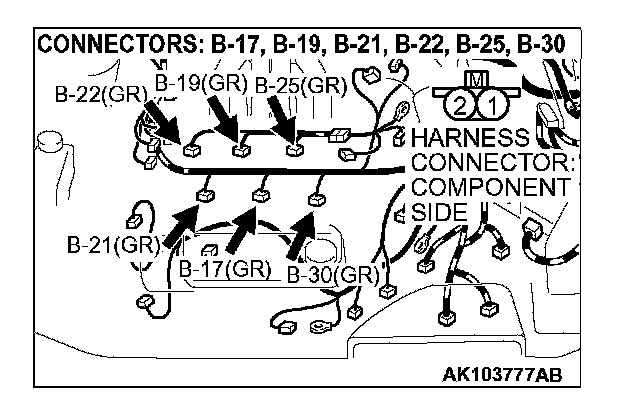 CONNECTORS: B-17, B-19, B-21, B-22, B-25, B-30

B-22(GR)
B-19(GR)
B-25(GR)

M
2 1

HARNESS CONNECTOR: COMPONENT SIDE

B-21(GR)
B-17(GR)
B-30(GR)

AK103777AB