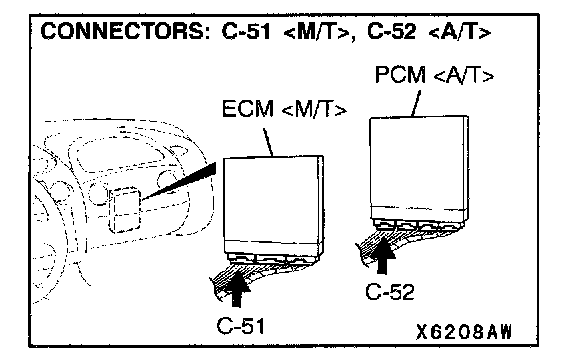 CONNECTORS: C-51 <M/T>, C-52 <A/T>

PCM <A/T>

ECM <M/T>

C-52

C-51

X6208AW