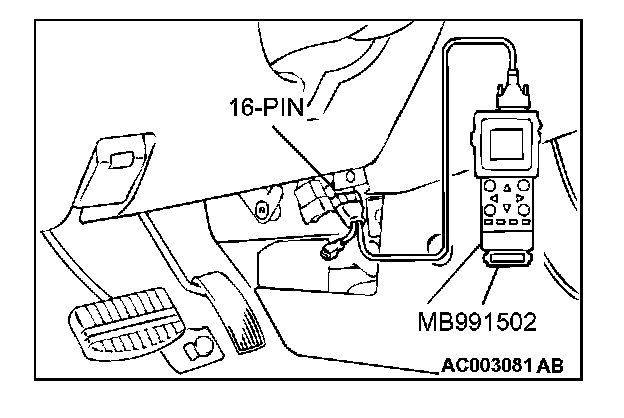 16-PIN

MB991502

AC003081 AB