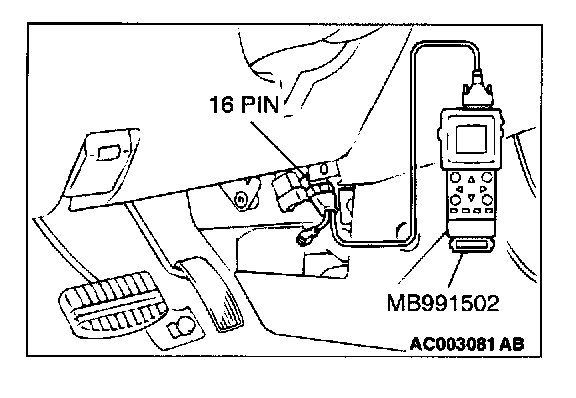 16 PIN

MB991502

AC003081 AB