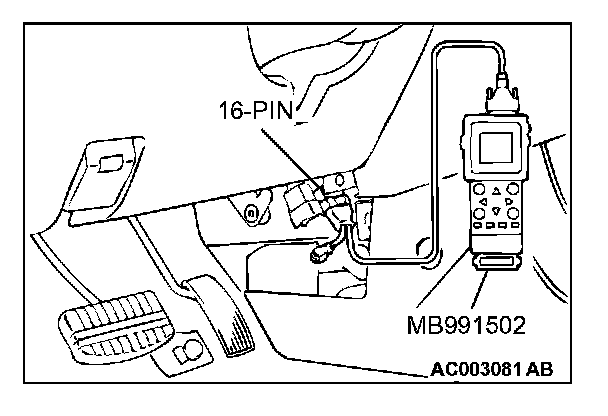 16-PIN
MB991502
AC003081 AB