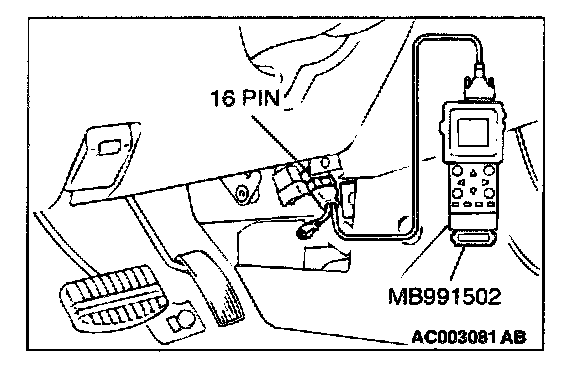 16 PIN

MB991502

AC003081 AB