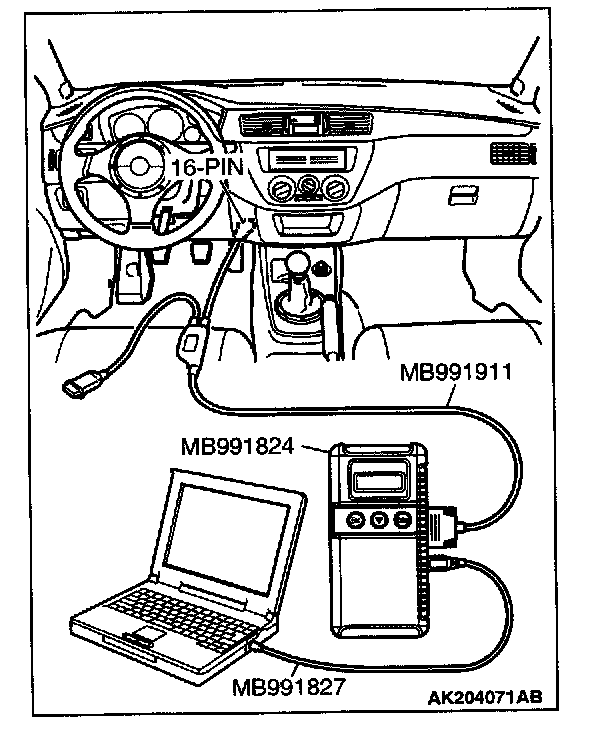 16-PIN
MB991911
MB991824
MB991827
AK204071AB