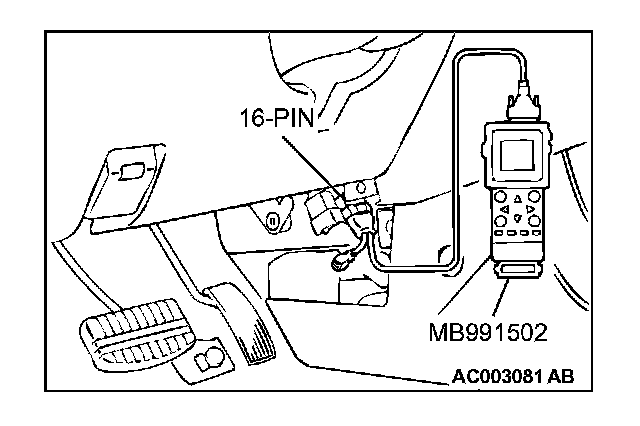 16-PIN

MB991502

AC003081 AB