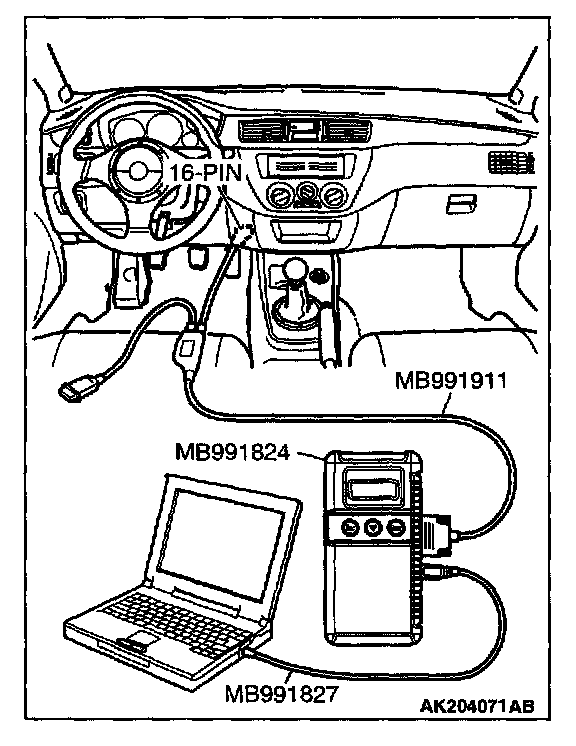 16-PIN
MB991911
MB991824
MB991827
AK204071AB