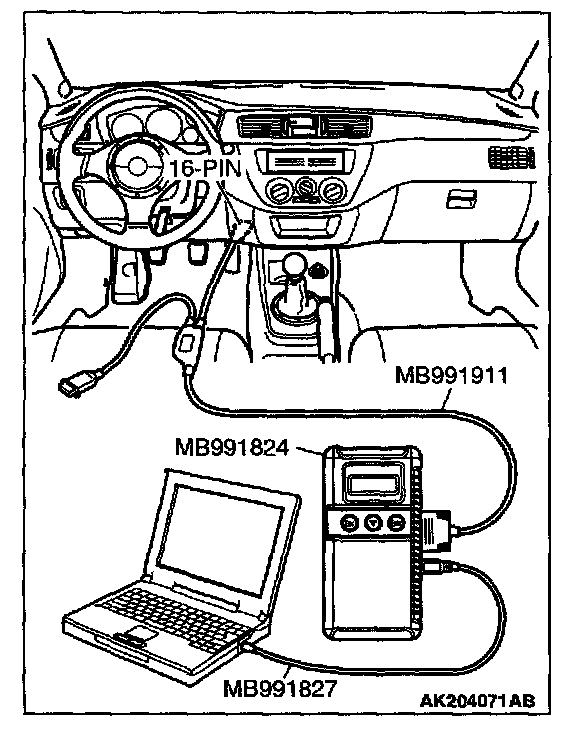 16-PIN

MB991911

MB991824

MB991827

AK204071AB