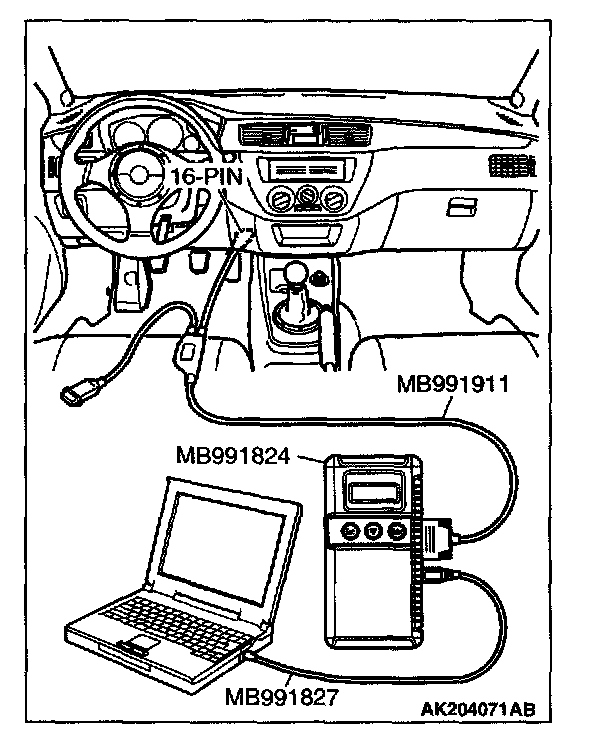 16-PIN
MB991911
MB991824
MB991827
AK204071AB