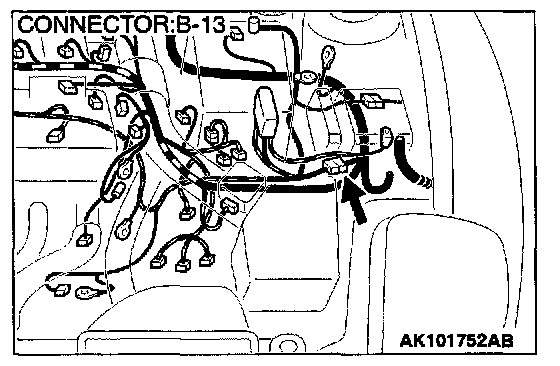 CONNECTOR:B-13

AK101752AB