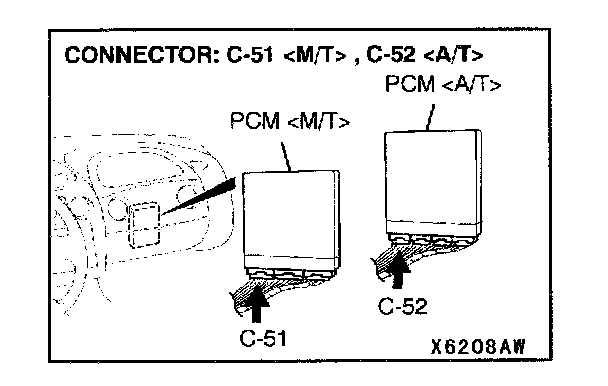 CONNECTOR: C-51 <M/T> , C-52 <A/T>

PCM <A/T>

PCM <M/T>

C-52

C-51

X6208AW