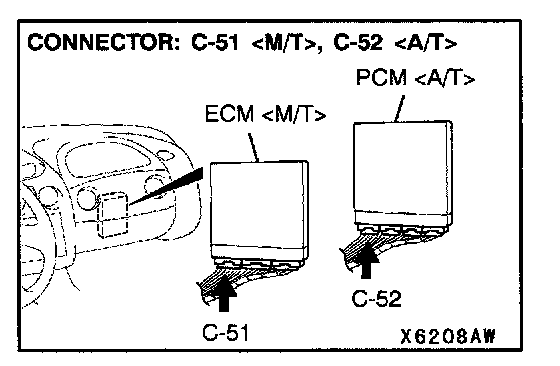 CONNECTOR: C-51 <M/T>, C-52 <A/T>

PCM <A/T>

ECM <M/T>

C-52

C-51

X6208AW