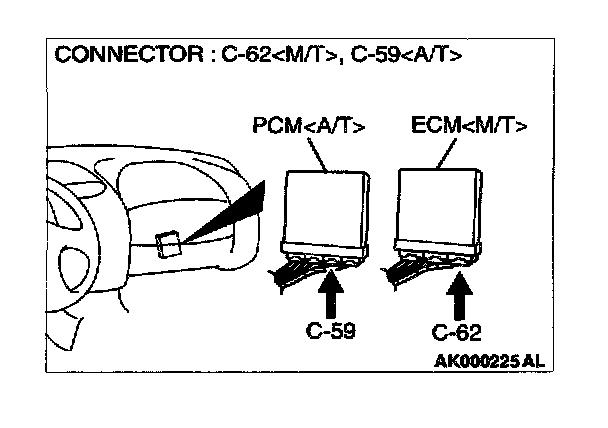 CONNECTOR : C-62<M/T>, C-59<A/T>

PCM<A/T>

ECM<M/T>

C-59

C-62

AK000225 AL