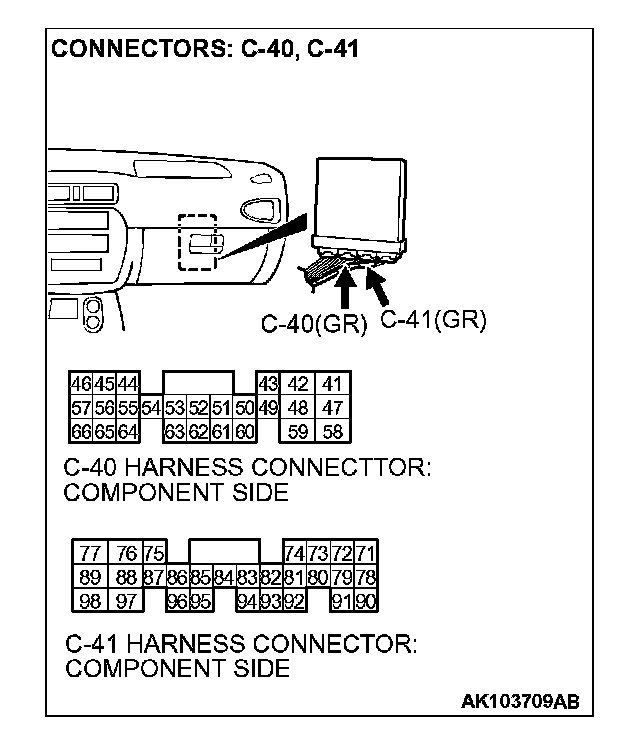 CONNECTORS: C-40, C-41

C-40(GR) C-41(GR)

46 45 44 43 42 41
57 56 55 54 53 52 51 50 49 48 47
66 65 64 63 62 61 60 59 58

C-40 HARNESS CONNECTTOR: COMPONENT SIDE

77 76 75 74 73 72 71
89 88 87 86 85 84 83 82 81 80 79 78
98 97 96 95 94 93 92 91 90

C-41 HARNESS CONNECTOR: COMPONENT SIDE

AK103709AB