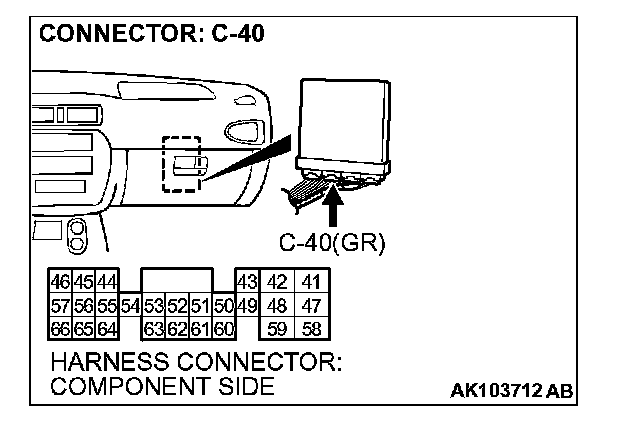 CONNECTOR: C-40

C-40(GR)

46 45 44 43 42 41
57 56 55 54 53 52 51 50 49 48 47
66 65 64 63 62 61 60 59 58

HARNESS CONNECTOR:
COMPONENT SIDE

AK103712 AB