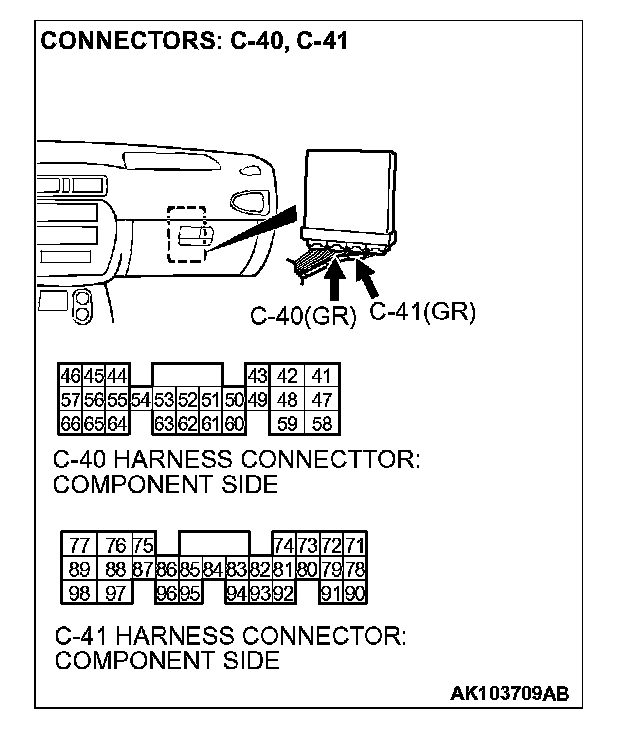 CONNECTORS: C-40, C-41

C-40(GR) C-41(GR)

46 45 44 43 42 41
57 56 55 54 53 52 51 50 49 48 47
66 65 64 63 62 61 60 59 58

C-40 HARNESS CONNECTTOR: COMPONENT SIDE

77 76 75 74 73 72 71
89 88 87 86 85 84 83 82 81 80 79 78
98 97 96 95 94 93 92 91 90

C-41 HARNESS CONNECTOR: COMPONENT SIDE

AK103709AB